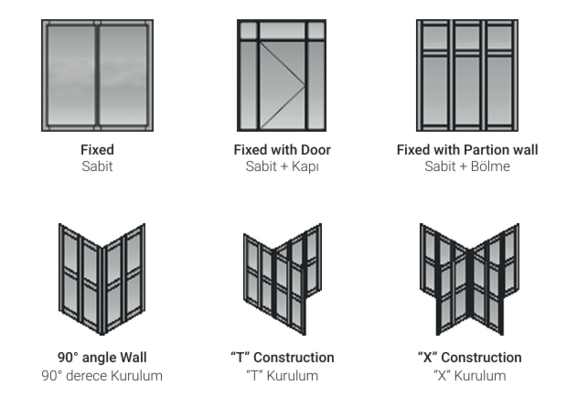 Fixed
Sabit

Fixed with Door
Sabit + Kapı

Fixed with Partion wall
Sabit + Bölme

90° angle Wall
90° derece Kurulum

“T” Construction
“T” Kurulum

“X” Construction
“X” Kurulum